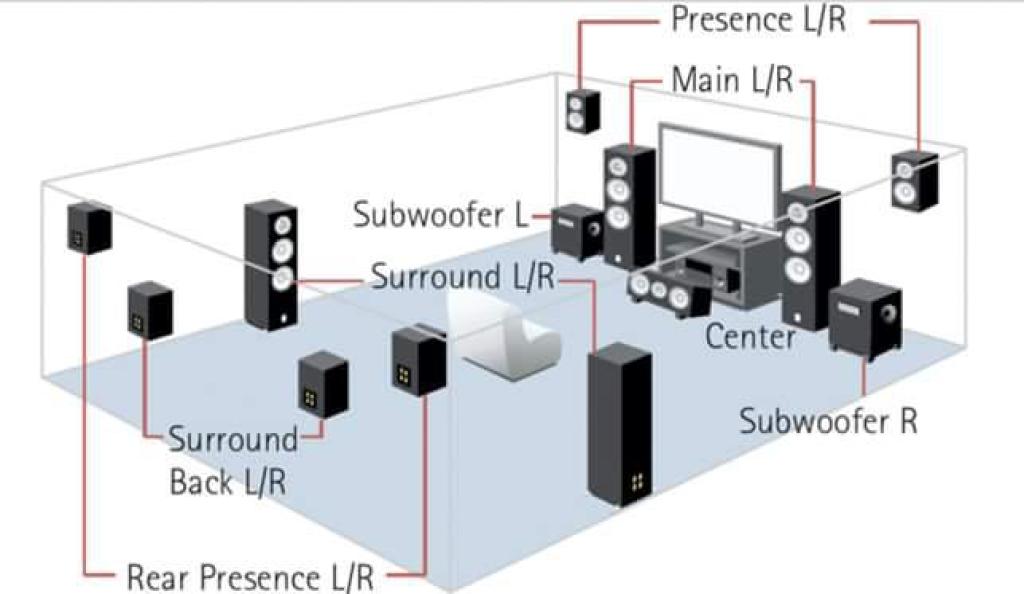 Presence L/R

Main L/R

Subwoofer L

Surround L/R

Center

Subwoofer R

Surround Back L/R

Rear Presence L/R